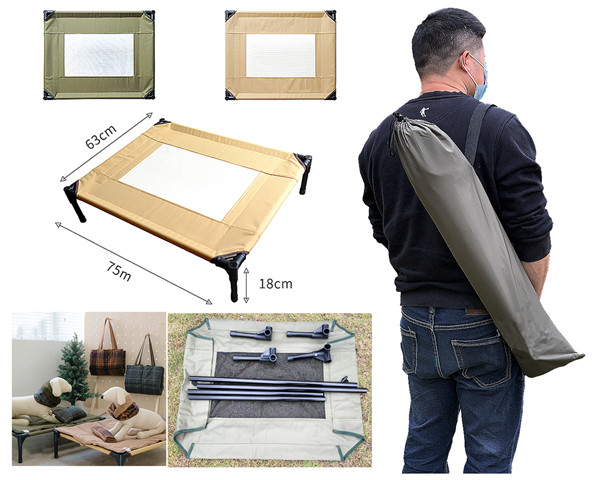 63cm

75m

18cm